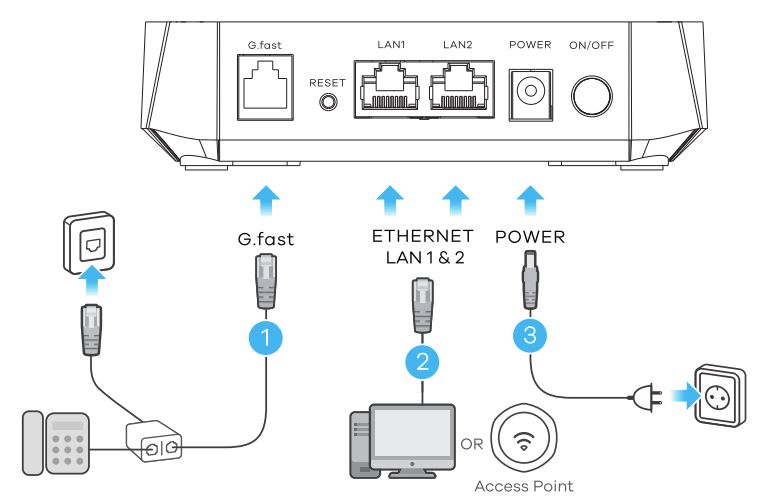 G.fast

RESET

LAN1

LAN2

POWER

ON/OFF

G.fast

ETHERNET LAN 1 & 2

POWER

1

2

3

OR

Access Point