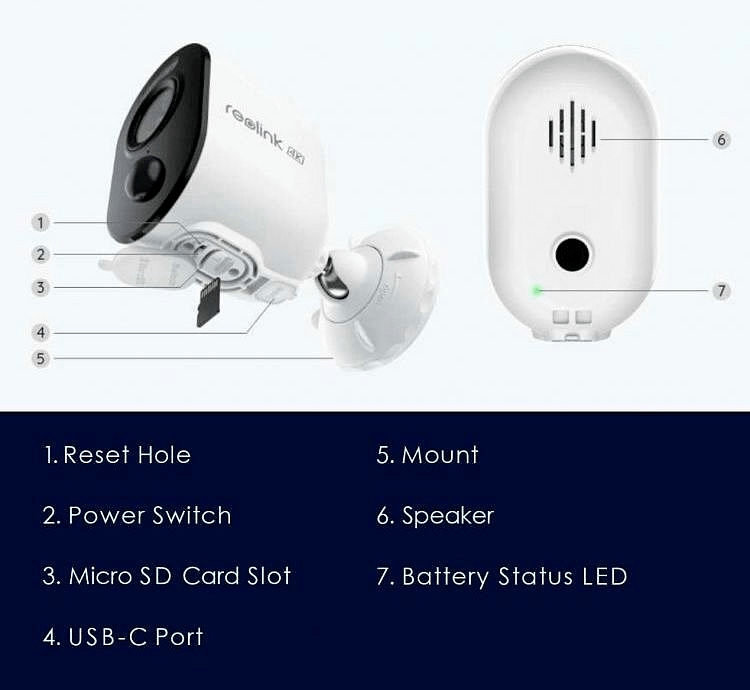 reolink 4K

1

2

3

4

5

6

7

1. Reset Hole

2. Power Switch

3. Micro SD Card Slot

4. USB-C Port

5. Mount

6. Speaker

7. Battery Status LED