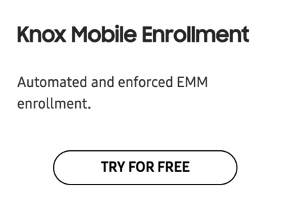 Knox Mobile Enrollment

Automated and enforced EMM enrollment.

TRY FOR FREE